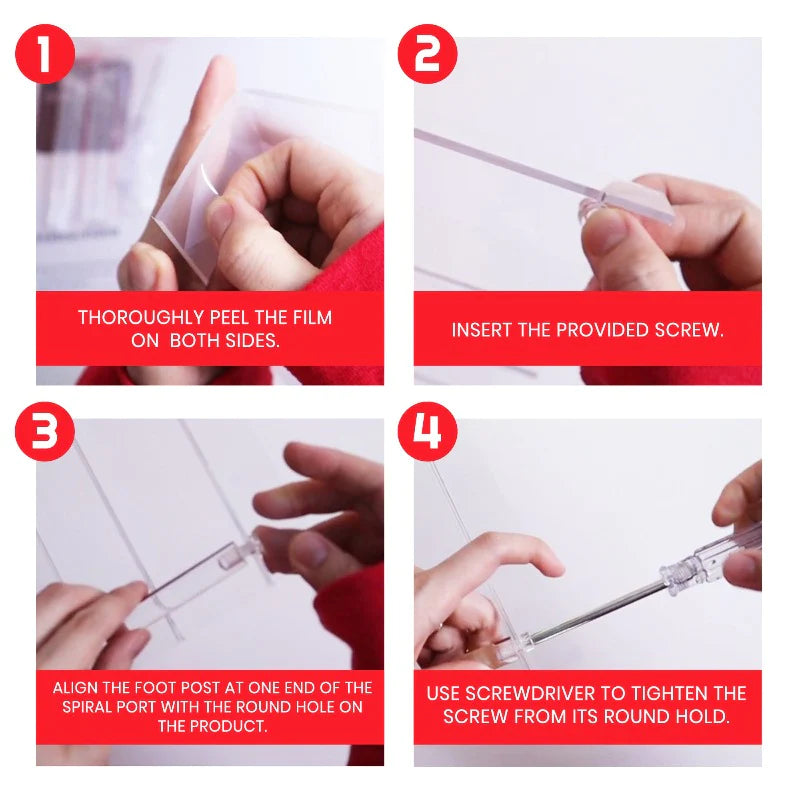 1

THOROUGHLY PEEL THE FILM ON BOTH SIDES.

2

INSERT THE PROVIDED SCREW.

3

ALIGN THE FOOT POST AT ONE END OF THE SPIRAL PORT WITH THE ROUND HOLE ON THE PRODUCT.

4

USE SCREWDRIVER TO TIGHTEN THE SCREW FROM ITS ROUND HOLD.